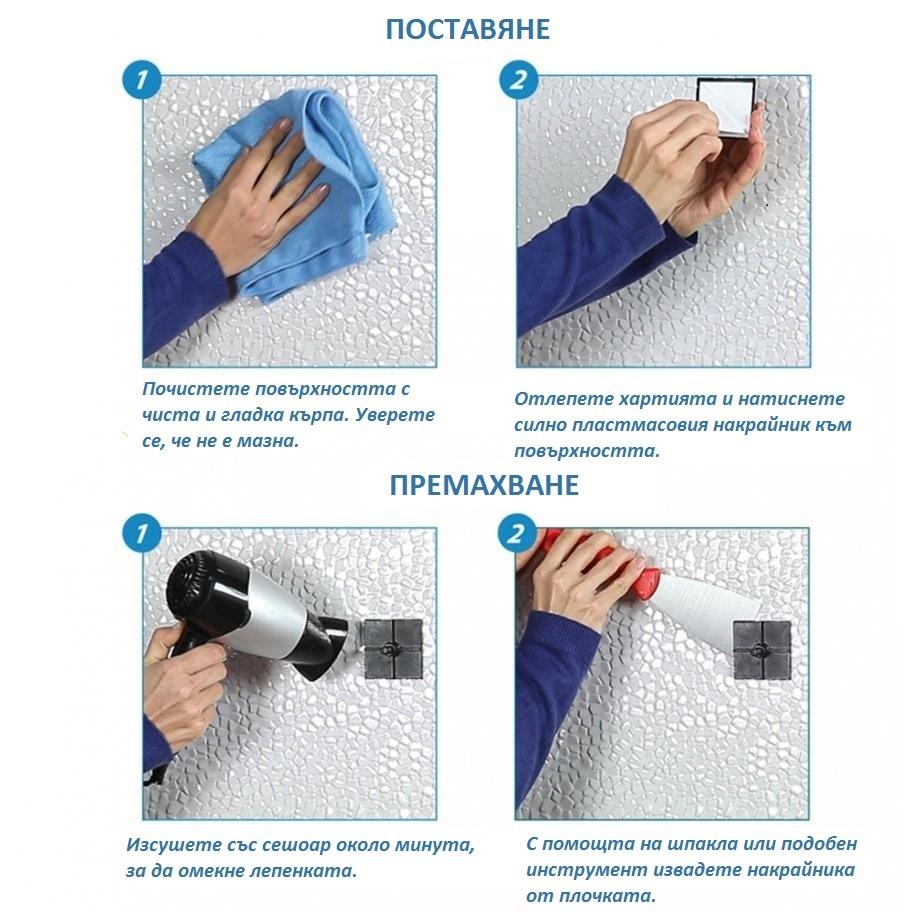 ПОСТАВЯНЕ

1

Почистете повърхността с чиста и гладка кърпа. Уверете се, че не е мазна.

2

Отлепете хартията и натиснете силно пластмасовия накрайник към повърхността.

ПРЕМАХВАНЕ

1

Изсушете със сешоар около минута, за да омекне лепенката.

2

С помощта на шпакла или подобен инструмент извадете накрайника от плочката.