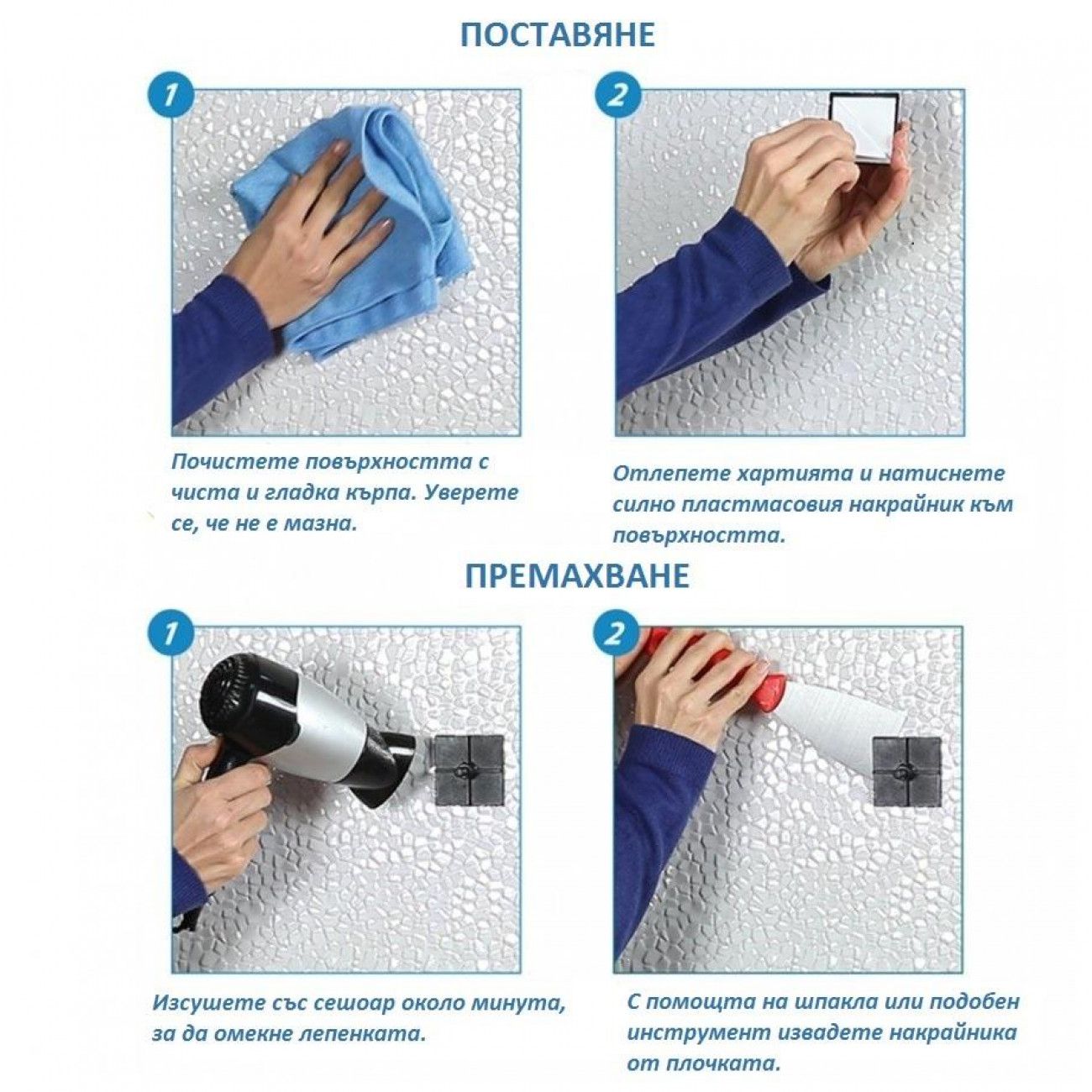 ПОСТАВЯНЕ

1

Почистете повърхността с чиста и гладка кърпа. Уверете се, че не е мазна.

2

Отлепете хартията и натиснете силно пластмасовия накрайник към повърхността.

ПРЕМАХВАНЕ

1

Изсушете със сешоар около минута, за да омекне лепенката.

2

С помощта на шпакла или подобен инструмент извадете накрайника от плочката.