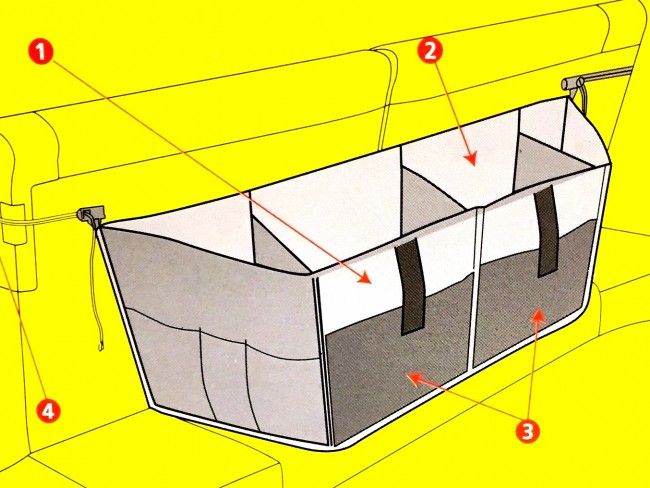 1
2
4
3