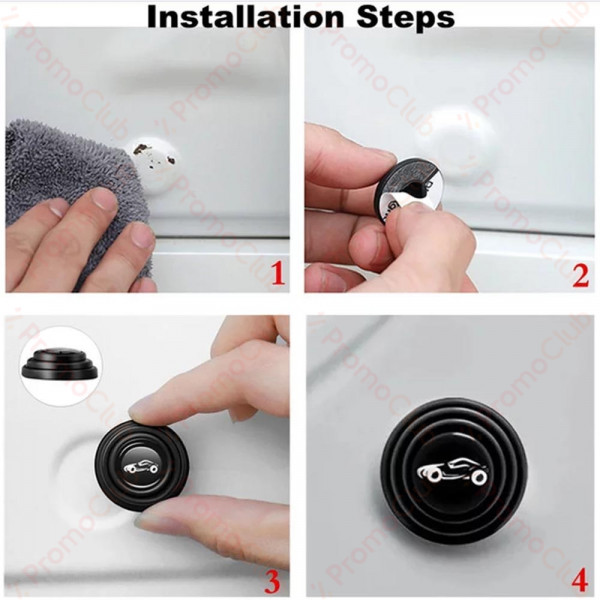 Installation Steps

PromoClub

1

2

3

4