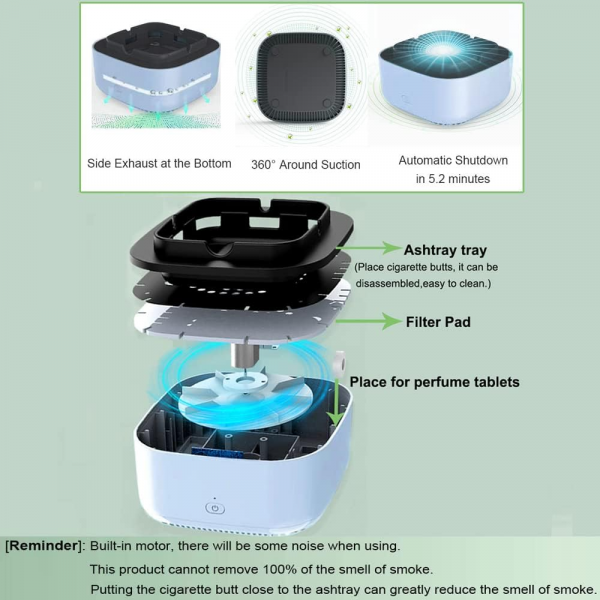 Side Exhaust at the Bottom

360° Around Suction

Automatic Shutdown in 5.2 minutes

Ashtray tray
(Place cigarette butts, it can be disassembled,easy to clean.)

Filter Pad

Place for perfume tablets

[Reminder]: Built-in motor, there will be some noise when using.
This product cannot remove 100% of the smell of smoke.
Putting the cigarette butt close to the ashtray can greatly reduce the smell of smoke.