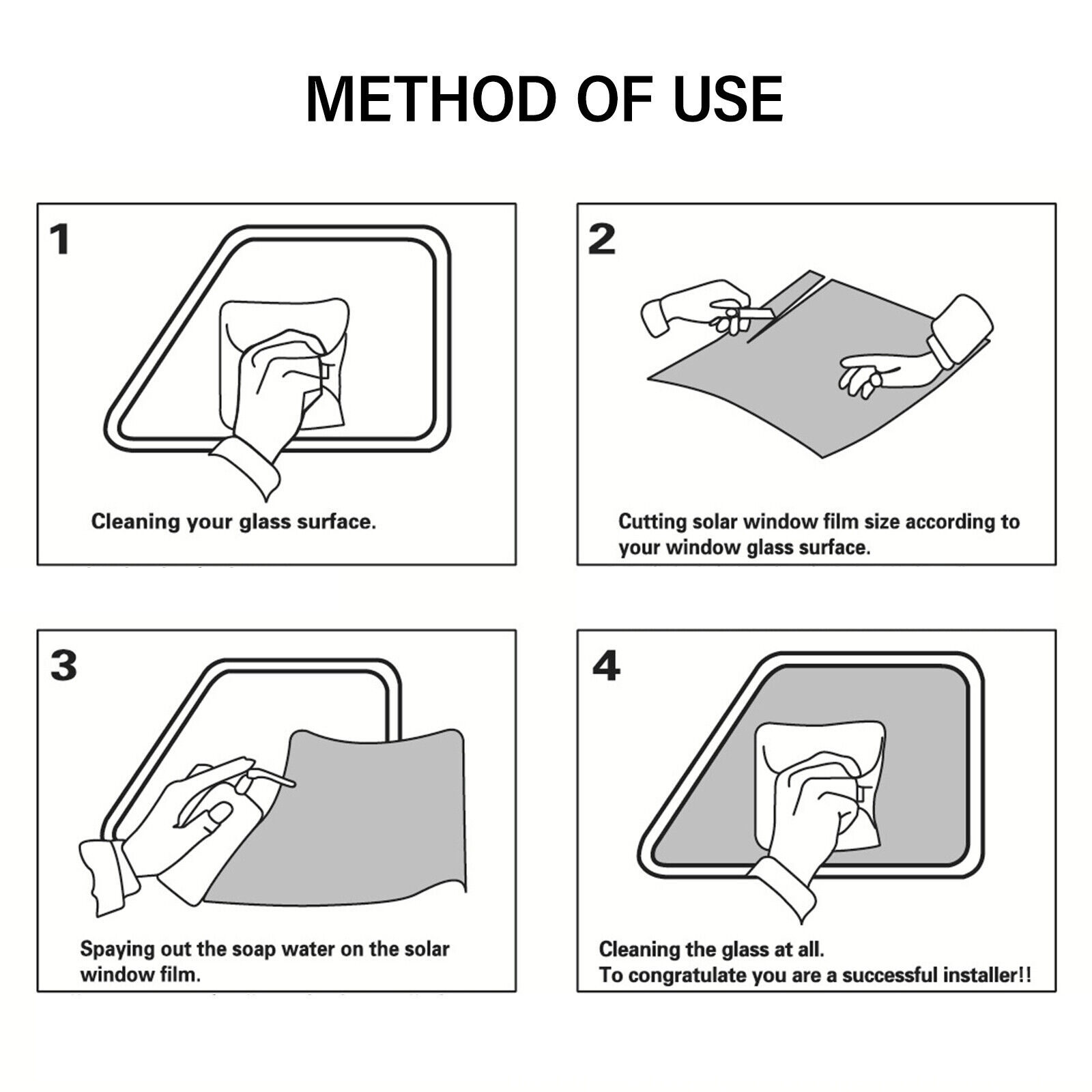 METHOD OF USE

1

Cleaning your glass surface.

2

Cutting solar window film size according to your window glass surface.

3

Spaying out the soap water on the solar window film.

4

Cleaning the glass at all.
To congratulate you are a successful installer!!