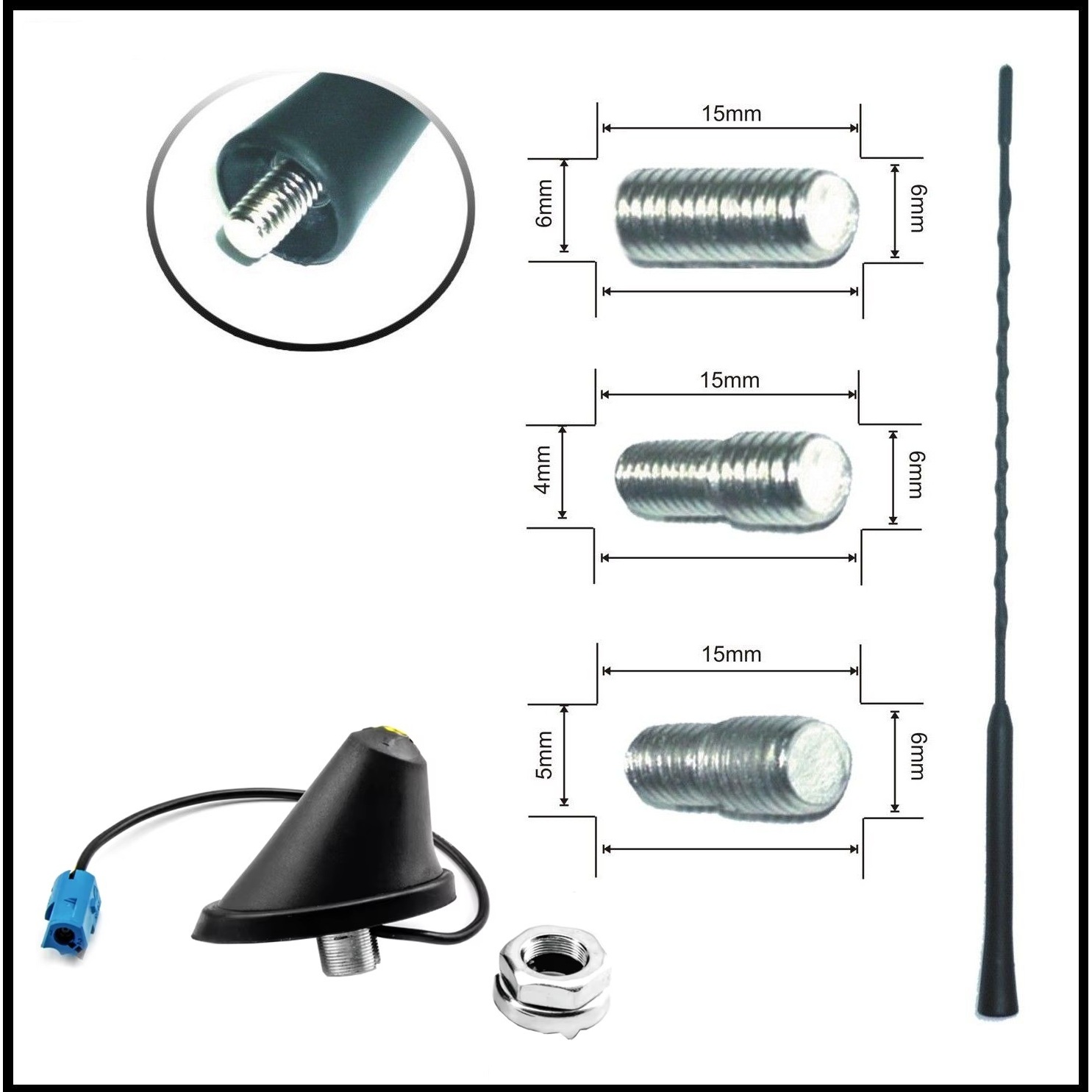 15mm
6mm
6mm

15mm
4mm
6mm

15mm
5mm
6mm